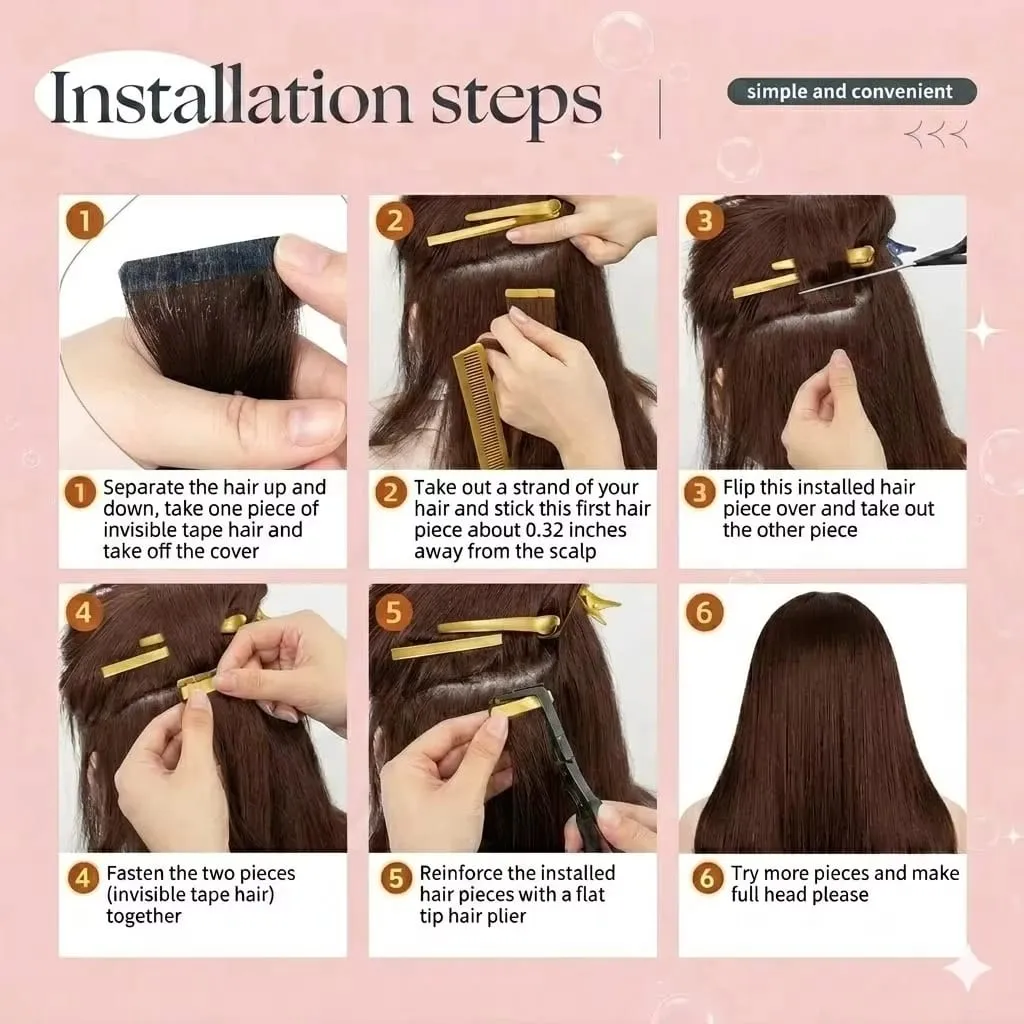 Installation steps

simple and convenient

1

2

3

1 Separate the hair up and down, take one piece of invisible tape hair and take off the cover

2 Take out a strand of your hair and stick this first hair piece about 0.32 inches away from the scalp

3 Flip this installed hair piece over and take out the other piece

4

5

6

4 Fasten the two pieces (invisible tape hair) together

5 Reinforce the installed hair pieces with a flat tip hair plier

6 Try more pieces and make full head please